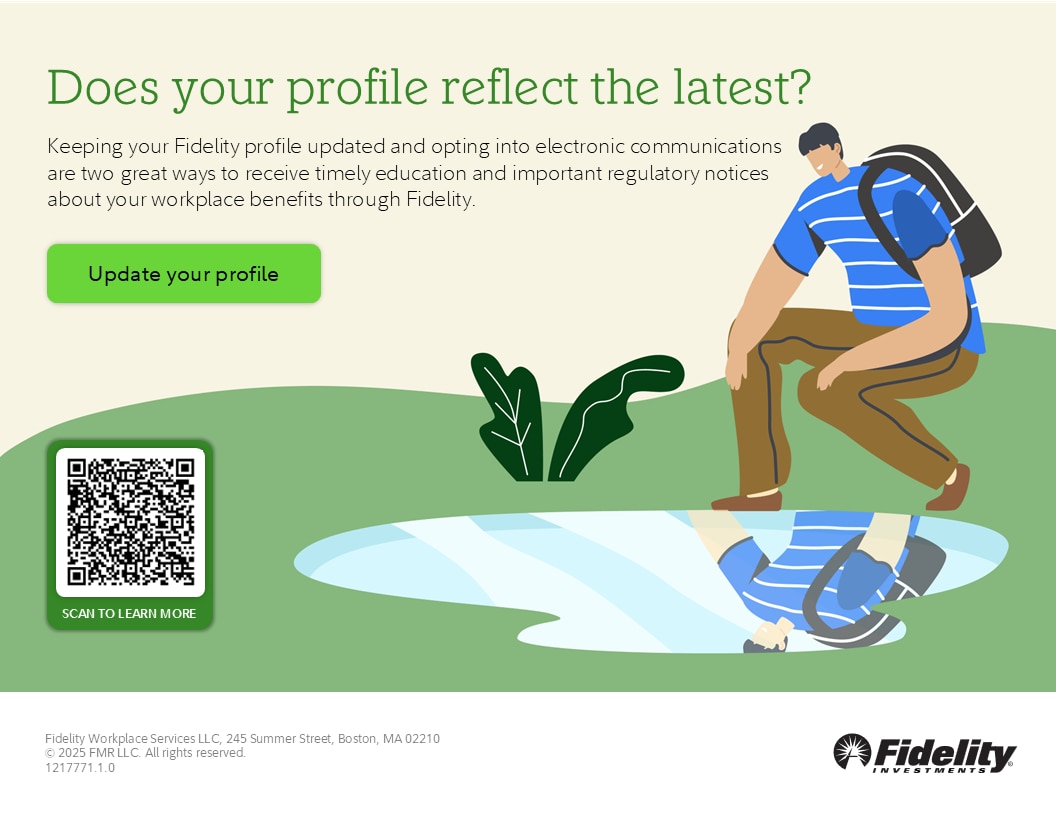 Does your profile reflect the latest?

Keeping your Fidelity profile updated and opting into electronic communications are two great ways to receive timely education and important regulatory notices about your workplace benefits through Fidelity.

Update your profile

SCAN TO LEARN MORE

Fidelity Workplace Services LLC, 245 Summer Street, Boston, MA 02210
© 2025 FMR LLC. All rights reserved.
1217771.1.0

Fidelity
INVESTMENTS