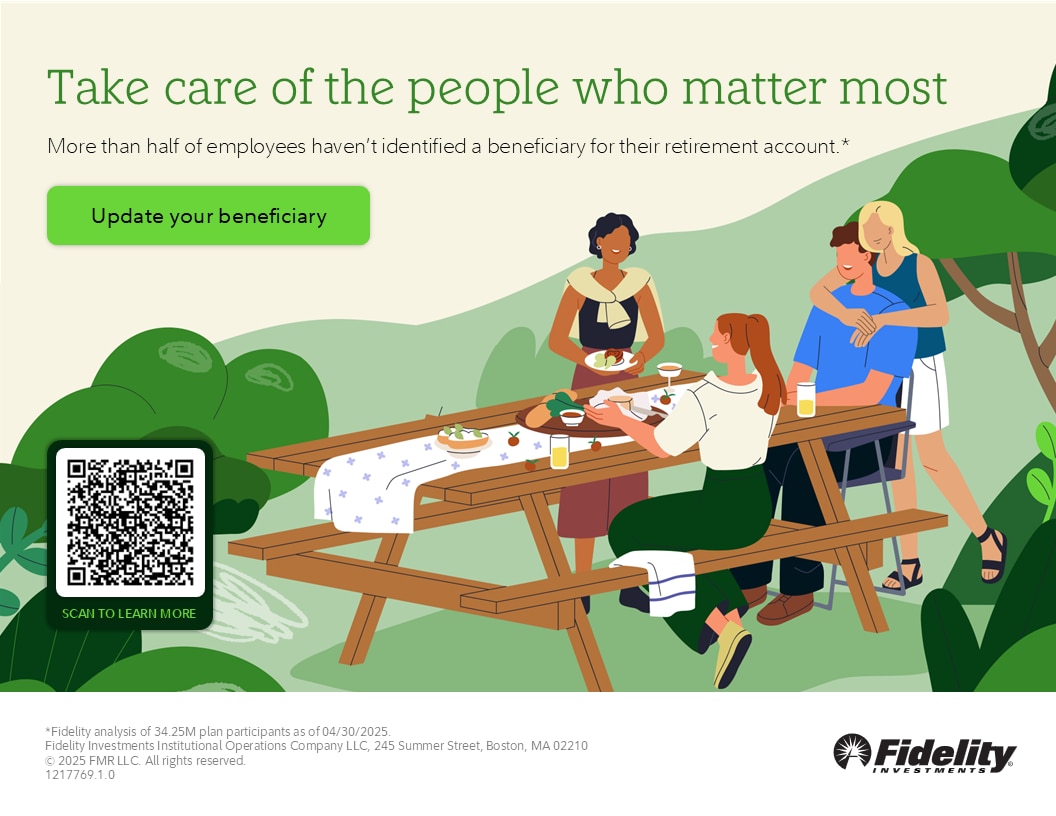 Take care of the people who matter most

More than half of employees haven't identified a beneficiary for their retirement account.*

Update your beneficiary

SCAN TO LEARN MORE

*Fidelity analysis of 34.25M plan participants as of 04/30/2025.
Fidelity Investments Institutional Operations Company LLC, 245 Summer Street, Boston, MA 02210
© 2025 FMR LLC. All rights reserved.
1217769.1.0

Fidelity INVESTMENTS