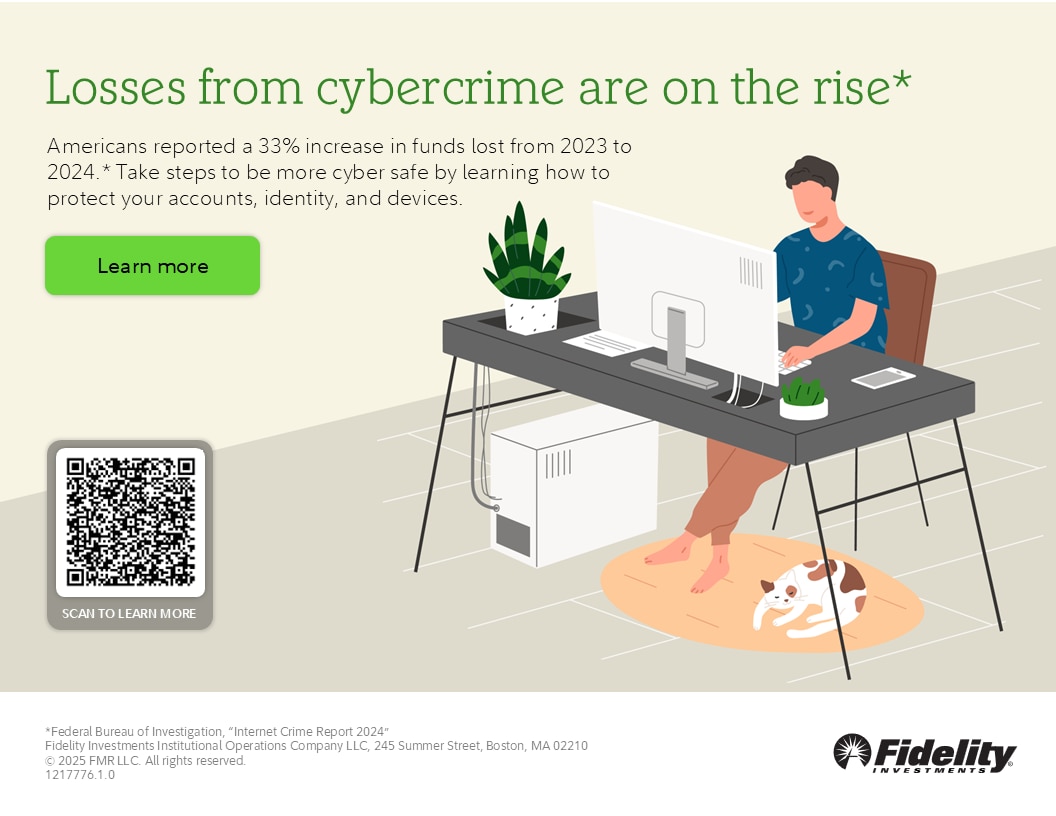 Losses from cybercrime are on the rise*

Americans reported a 33% increase in funds lost from 2023 to 2024.* Take steps to be more cyber safe by learning how to protect your accounts, identity, and devices.

Learn more

SCAN TO LEARN MORE

*Federal Bureau of Investigation, "Internet Crime Report 2024"
Fidelity Investments Institutional Operations Company LLC, 245 Summer Street, Boston, MA 02210
© 2025 FMR LLC. All rights reserved.
1217776.1.0

Fidelity INVESTMENTS