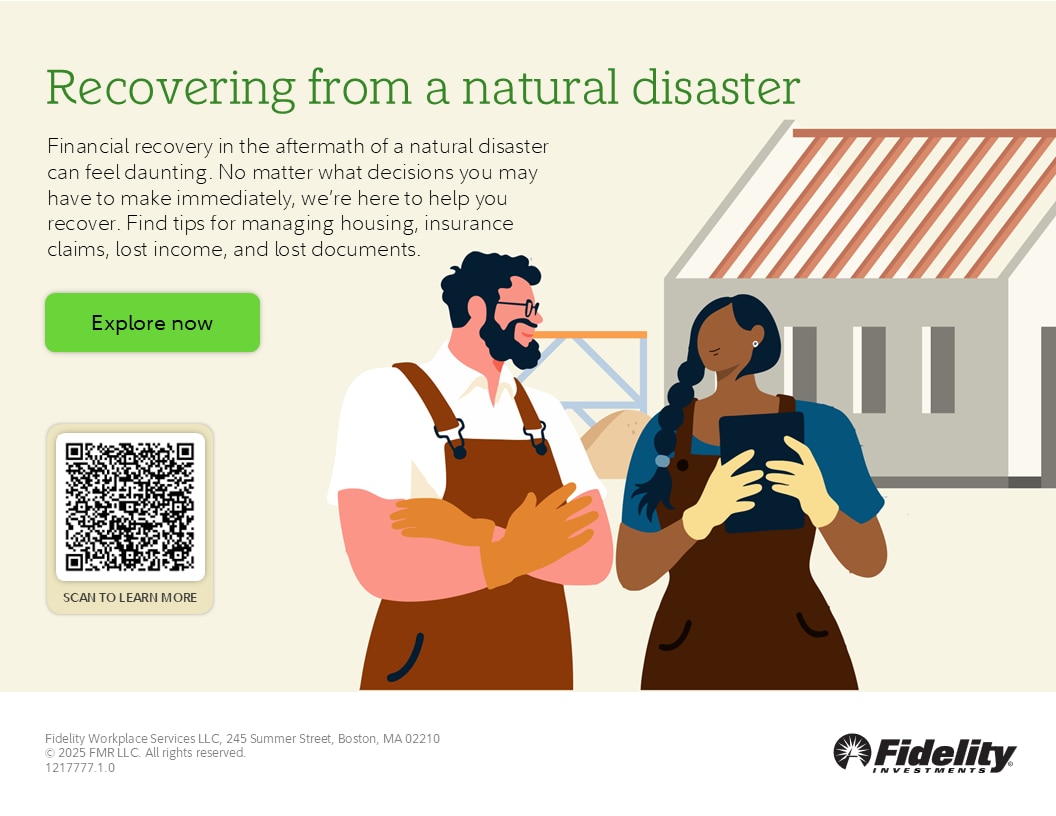 Recovering from a natural disaster

Financial recovery in the aftermath of a natural disaster can feel daunting. No matter what decisions you may have to make immediately, we're here to help you recover. Find tips for managing housing, insurance claims, lost income, and lost documents.

Explore now

SCAN TO LEARN MORE

Fidelity Workplace Services LLC, 245 Summer Street, Boston, MA 02210
© 2025 FMR LLC. All rights reserved.
1217777.1.0

Fidelity
INVESTMENTS