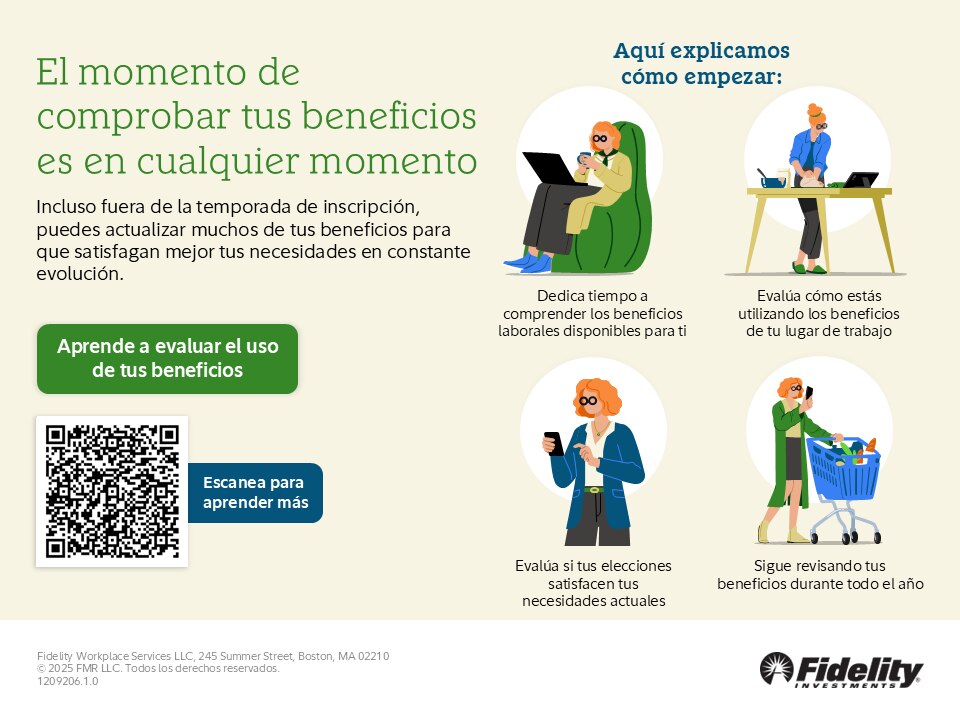 El momento de comprobar tus beneficios es en cualquier momento

Incluso fuera de la temporada de inscripción, puedes actualizar muchos de tus beneficios para que satisfagan mejor tus necesidades en constante evolución.

Aprende a evaluar el uso de tus beneficios

Escanea para aprender más

Aquí explicamos cómo empezar:

Dedica tiempo a comprender los beneficios laborales disponibles para ti

Evalúa cómo estás utilizando los beneficios de tu lugar de trabajo

Evalúa si tus elecciones satisfacen tus necesidades actuales

Sigue revisando tus beneficios durante todo el año

Fidelity Workplace Services LLC, 245 Summer Street, Boston, MA 02210
© 2025 FMR LLC. Todos los derechos reservados.
1209206.1.0

Fidelity INVESTMENTS