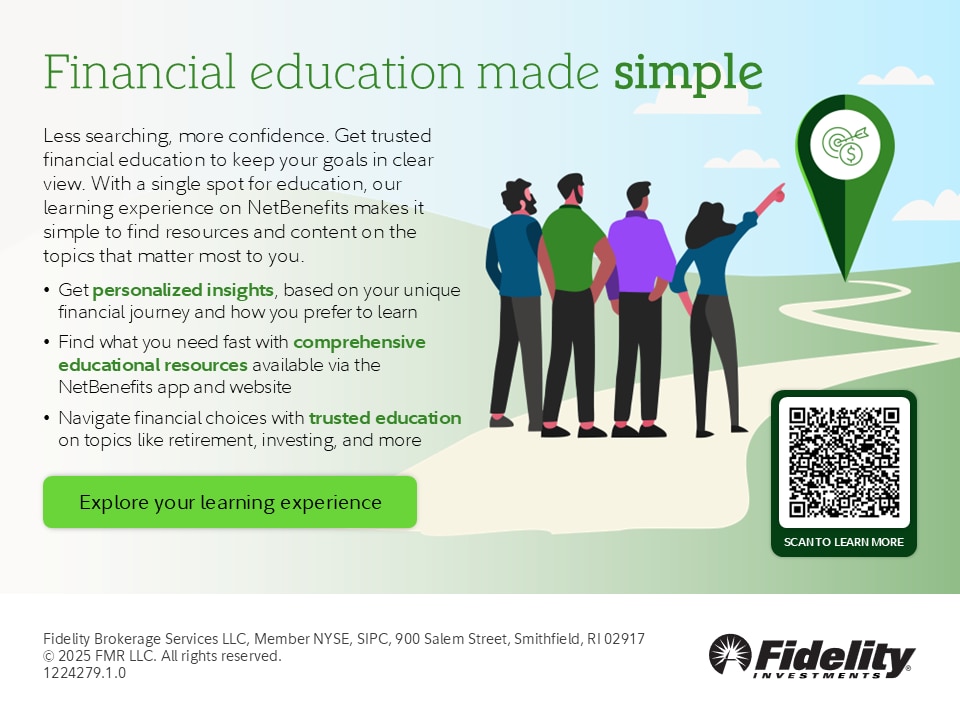 Financial education made simple

Less searching, more confidence. Get trusted financial education to keep your goals in clear view. With a single spot for education, our learning experience on NetBenefits makes it simple to find resources and content on the topics that matter most to you.

• Get personalized insights, based on your unique financial journey and how you prefer to learn
• Find what you need fast with comprehensive educational resources available via the NetBenefits app and website
• Navigate financial choices with trusted education on topics like retirement, investing, and more

Explore your learning experience

SCAN TO LEARN MORE

Fidelity Brokerage Services LLC, Member NYSE, SIPC, 900 Salem Street, Smithfield, RI 02917
© 2025 FMR LLC. All rights reserved.
1224279.1.0

Fidelity
INVESTMENTS