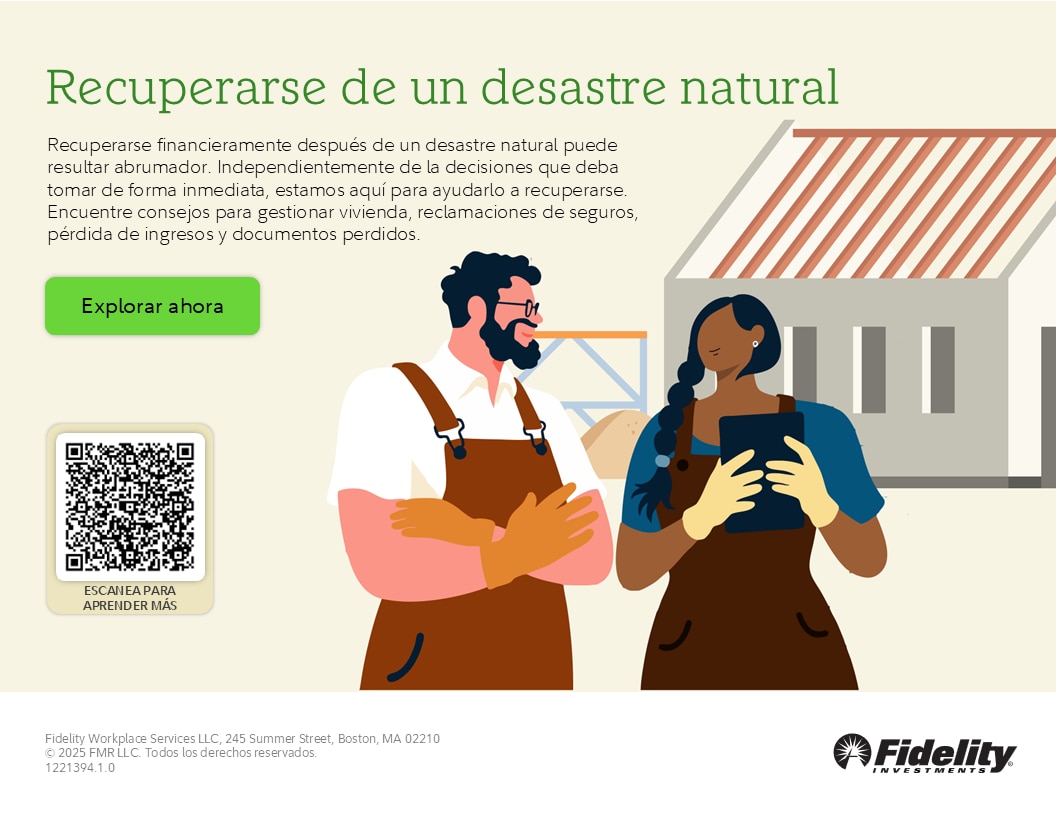 Recuperarse de un desastre natural

Recuperarse financieramente después de un desastre natural puede resultar abrumador. Independientemente de la decisiones que deba tomar de forma inmediata, estamos aquí para ayudarlo a recuperarse. Encuentre consejos para gestionar vivienda, reclamaciones de seguros, pérdida de ingresos y documentos perdidos.

Explorar ahora

ESCANEA PARA APRENDER MÁS

Fidelity Workplace Services LLC, 245 Summer Street, Boston, MA 02210
© 2025 FMR LLC. Todos los derechos reservados.
1221394.1.0

Fidelity INVESTMENTS